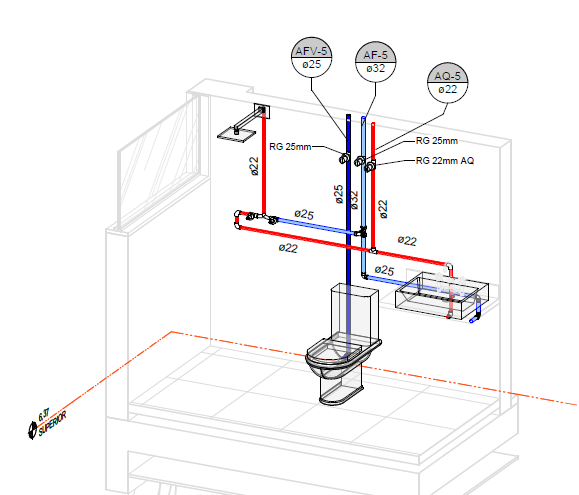 AFV-5
ø25

AF-5
ø32

AQ-5
ø22

RG 25mm

RG 25mm

RG 22mm AQ

ø22

ø25

ø32

ø22

ø25

ø22

ø22

ø25

6.37
SUPERIOR